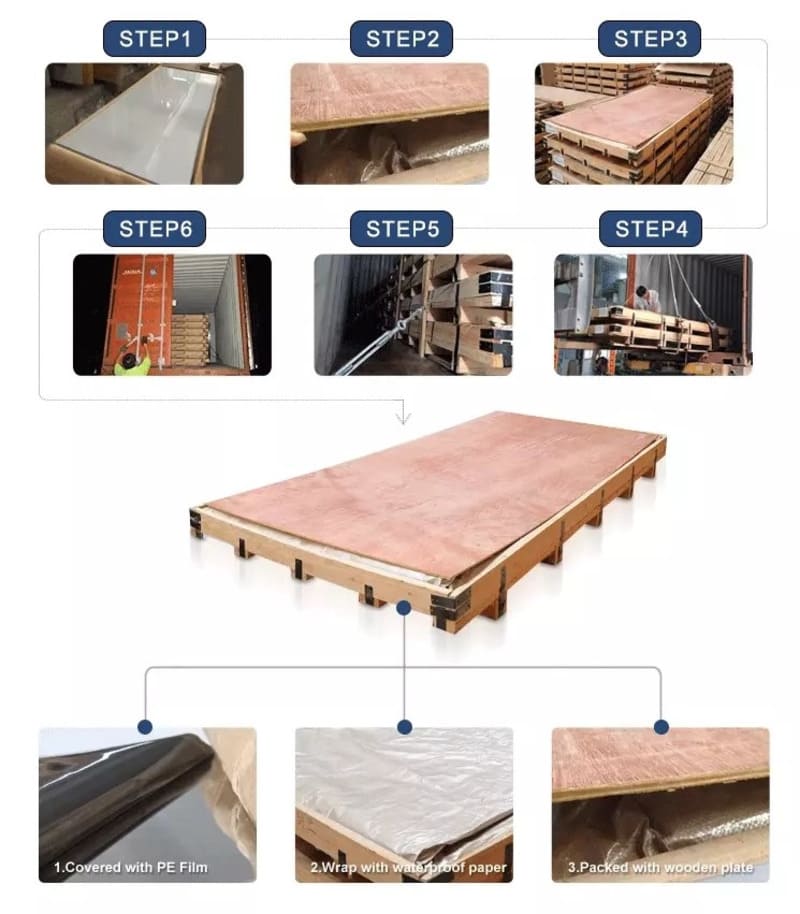 STEP1

STEP2

STEP3

STEP6

STEP5

STEP4

1.Covered with PE Film

2.Wrap with waterproof paper

3.Packed with wooden plate